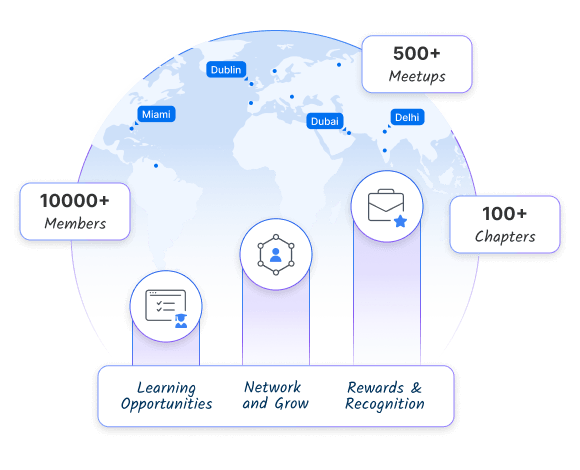 Dublin

500+
Meetups

Miami

Dubai

Delhi

10000+
Members

100+
Chapters

Learning Opportunities

Network and Grow

Rewards & Recognition